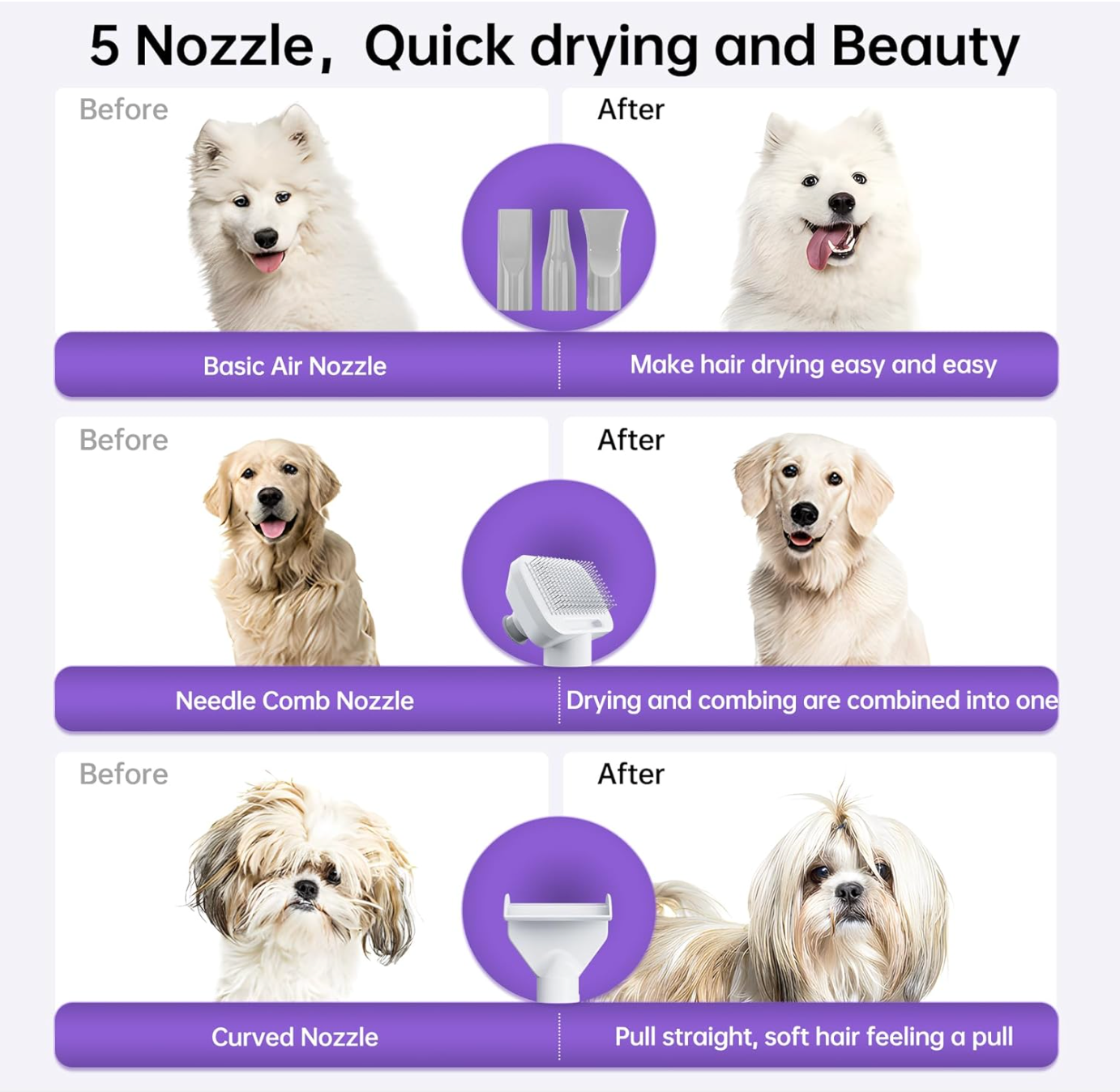 5 Nozzle, Quick drying and Beauty

Before

After

Basic Air Nozzle

Make hair drying easy and easy

Before

After

Needle Comb Nozzle

Drying and combing are combined into one

Before

After

Curved Nozzle

Pull straight, soft hair feeling a pull